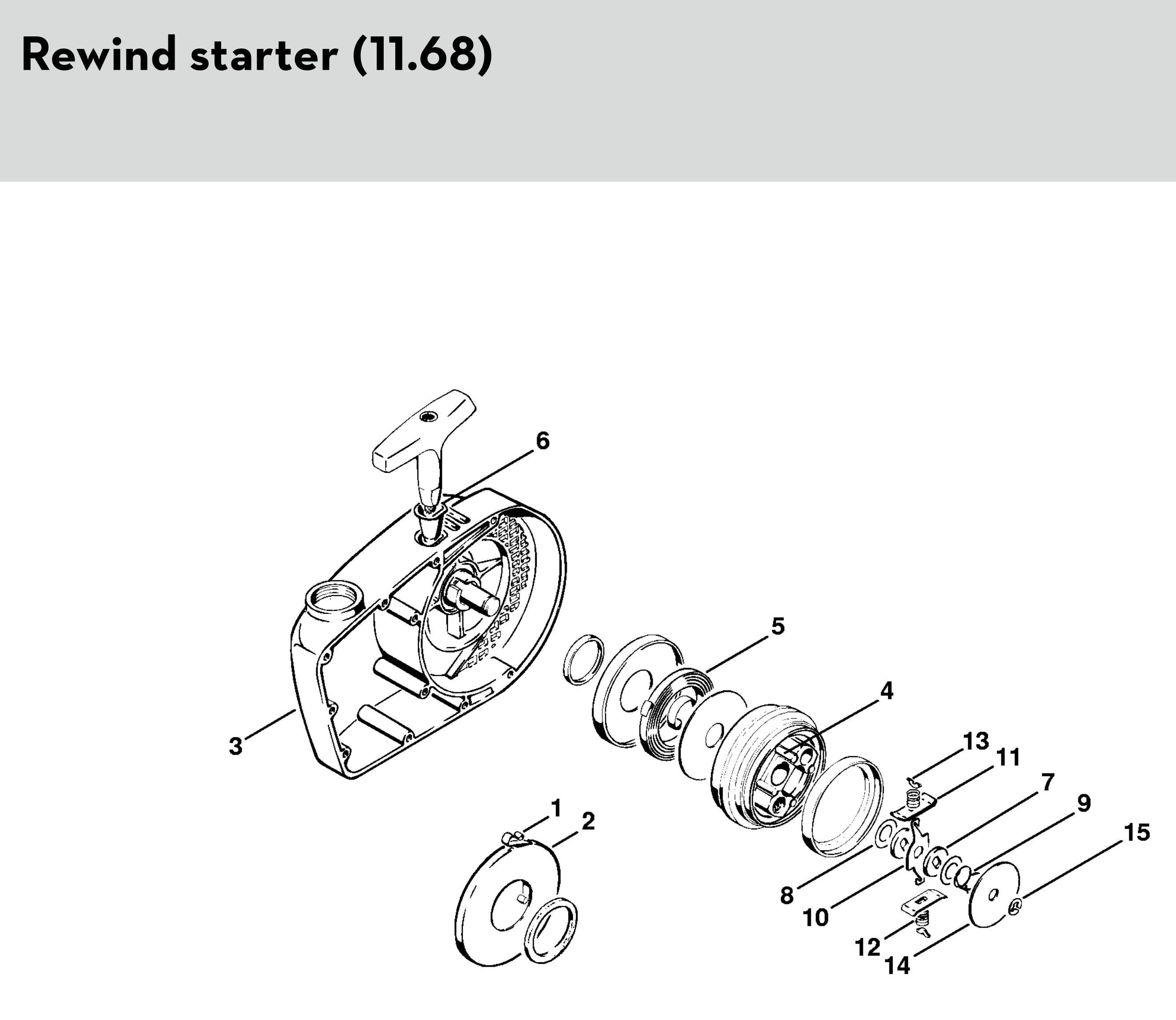 Rewind starter (11.68)

6
5
4
3
13
11
7
9
15
1
2
8
10
12
14